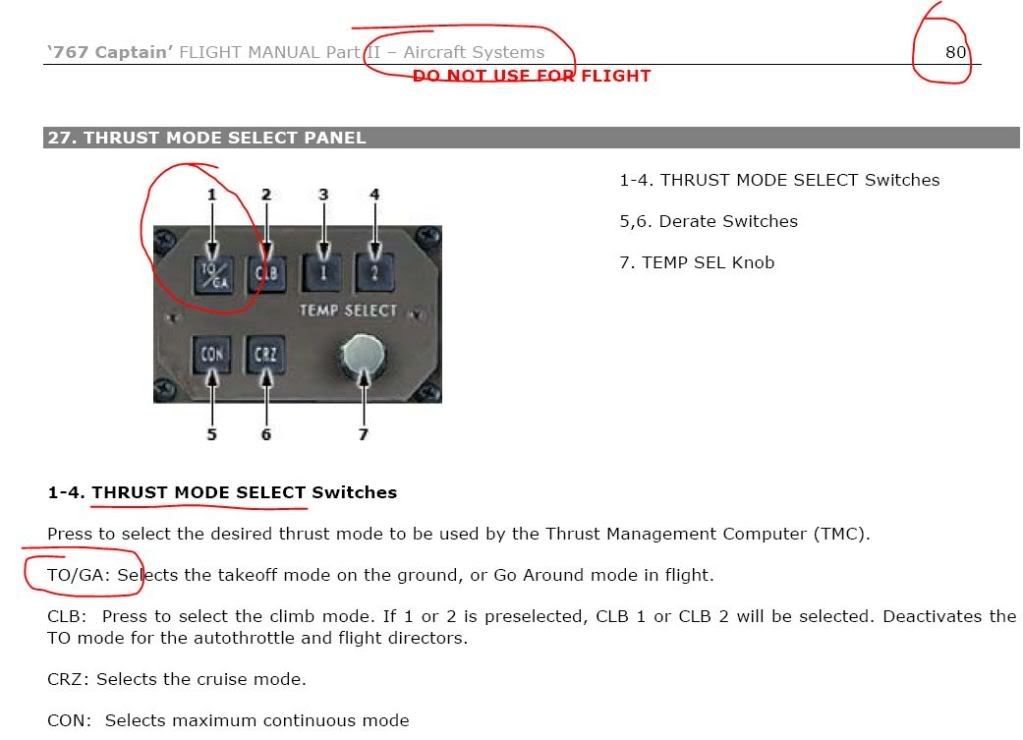 '767 Captain' FLIGHT MANUAL Part II – Aircraft Systems 80
DO NOT USE FOR FLIGHT

27. THRUST MODE SELECT PANEL

1 2 3 4
TO/GA CLB 1 2
TEMP SELECT
CON CRZ
5 6 7

1-4. THRUST MODE SELECT Switches

5,6. Derate Switches

7. TEMP SEL Knob

1-4. THRUST MODE SELECT Switches

Press to select the desired thrust mode to be used by the Thrust Management Computer (TMC).

TO/GA: Selects the takeoff mode on the ground, or Go Around mode in flight.

CLB: Press to select the climb mode. If 1 or 2 is preselected, CLB 1 or CLB 2 will be selected. Deactivates the TO mode for the autothrottle and flight directors.

CRZ: Selects the cruise mode.

CON: Selects maximum continuous mode