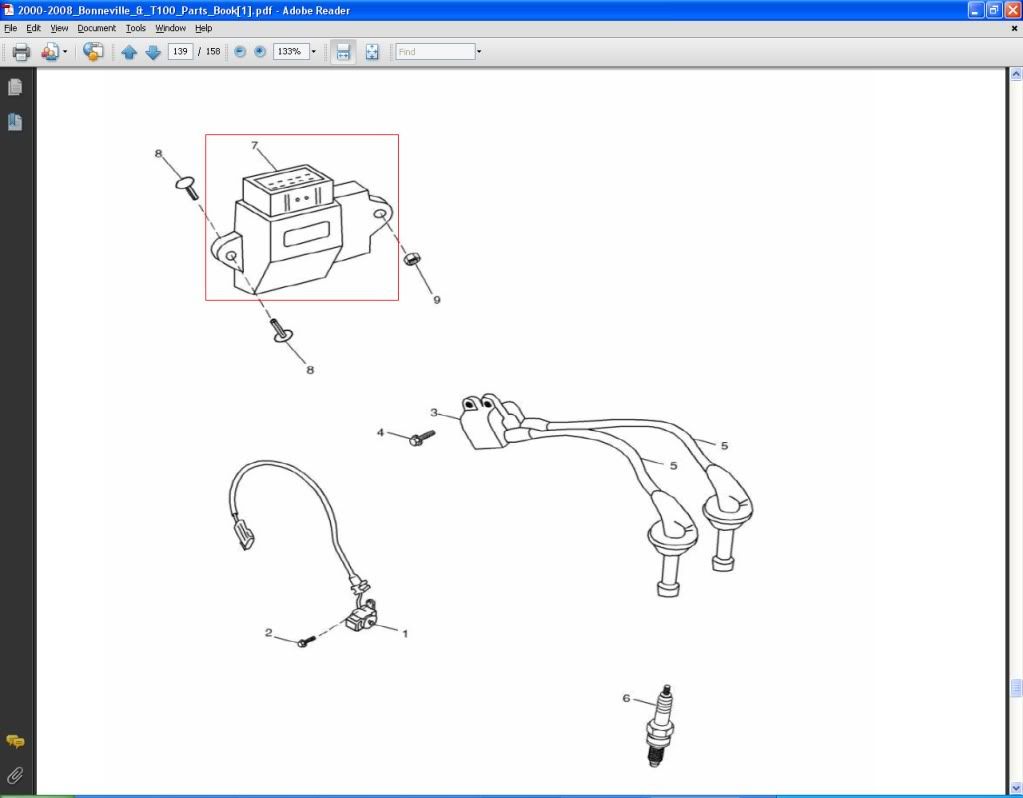 2000-2008_Bonneville_&_T100_Parts_Book[1].pdf - Adobe Reader

File Edit View Document Tools Window Help

139 / 158

133%

Find

8

7

9

8

3

4

5

5

2

1

6